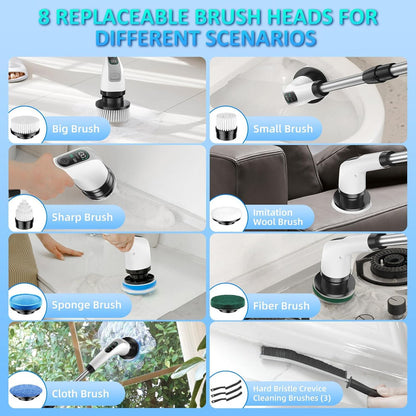 8 REPLACEABLE BRUSH HEADS FOR DIFFERENT SCENARIOS

Big Brush

Small Brush

Sharp Brush

Imitation Wool Brush

Sponge Brush

Fiber Brush

Cloth Brush

Hard Bristle Crevice Cleaning Brushes (3)