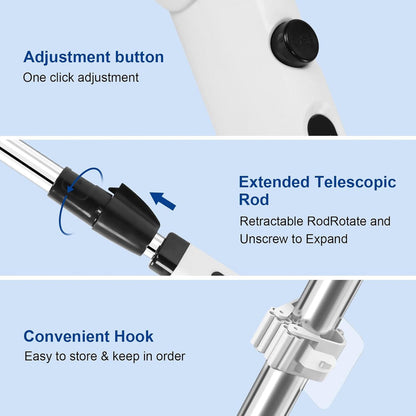 Adjustment button
One click adjustment

Extended Telescopic Rod
Retractable RodRotate and Unscrew to Expand

Convenient Hook
Easy to store & keep in order